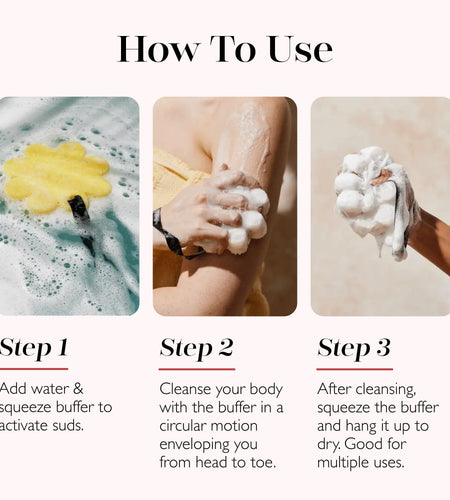 How To Use

Step 1

Add water & squeeze buffer to activate suds.

Step 2

Cleanse your body with the buffer in a circular motion enveloping you from head to toe.

Step 3

After cleansing, squeeze the buffer and hang it up to dry. Good for multiple uses.