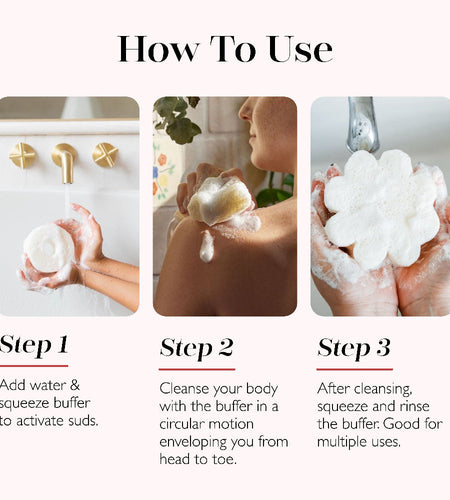 How To Use

Step 1

Add water & squeeze buffer to activate suds.

Step 2

Cleanse your body with the buffer in a circular motion enveloping you from head to toe.

Step 3

After cleansing, squeeze and rinse the buffer. Good for multiple uses.